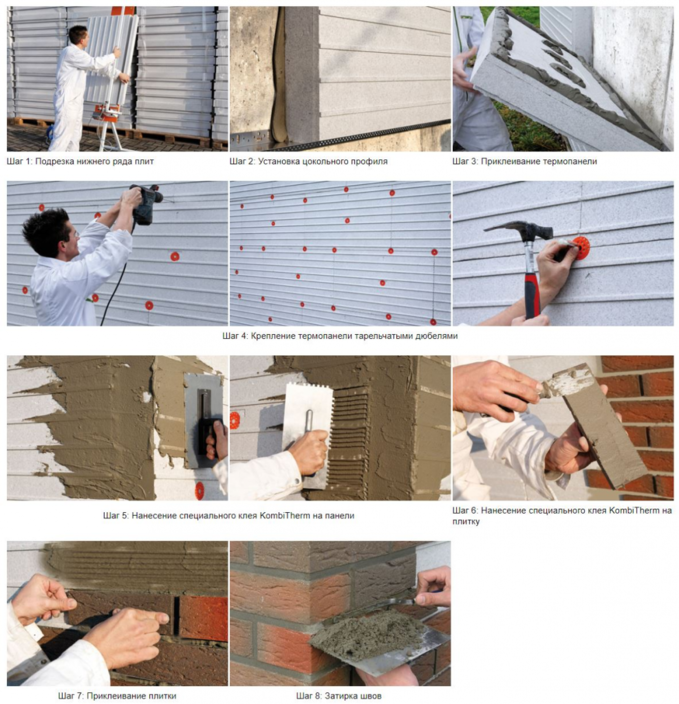 Шаг 1: Подрезка нижнего ряда плит

Шаг 2: Установка цокольного профиля

Шаг 3: Приклеивание термопанели

Шаг 4: Крепление термопанели тарельчатыми дюбелями

Шаг 5: Нанесение специального клея KombiTherm на панели

Шаг 6: Нанесение специального клея KombiTherm на плитку

Шаг 7: Приклеивание плитки

Шаг 8: Затирка швов